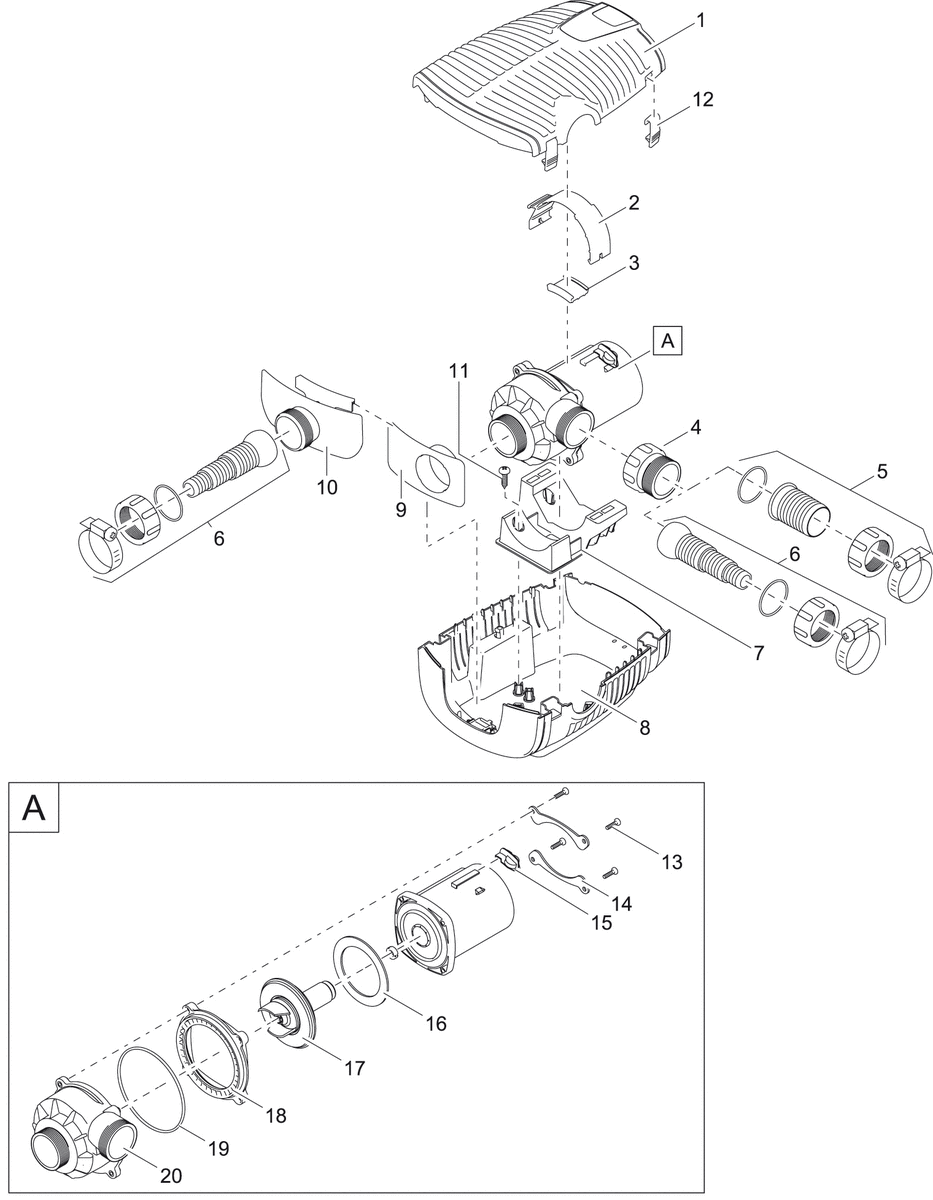 1
12
2
3
A
11
4
5
10
9
6
6
7
8
A
13
14
15
16
17
18
19
20