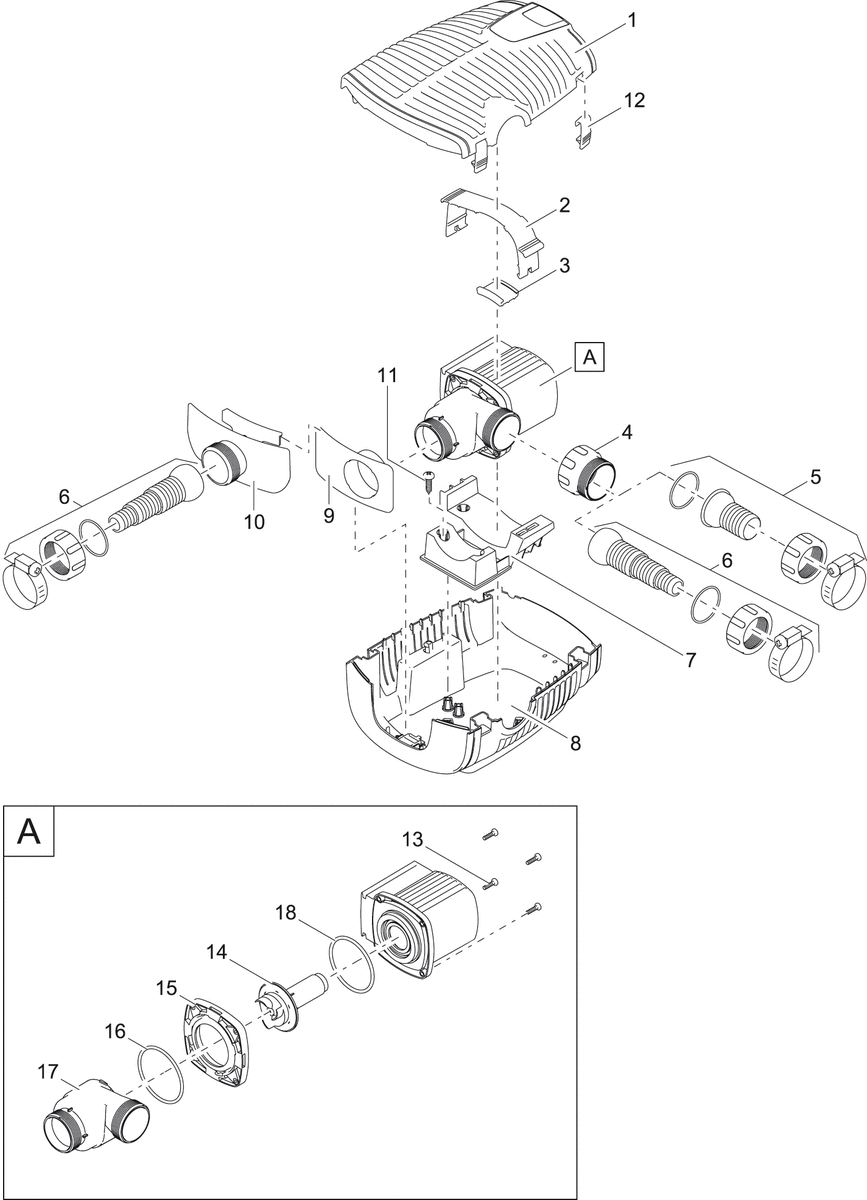 1
12
2
3
A
11
4
5
6
10
9
6
7
8
A
13
18
14
15
16
17