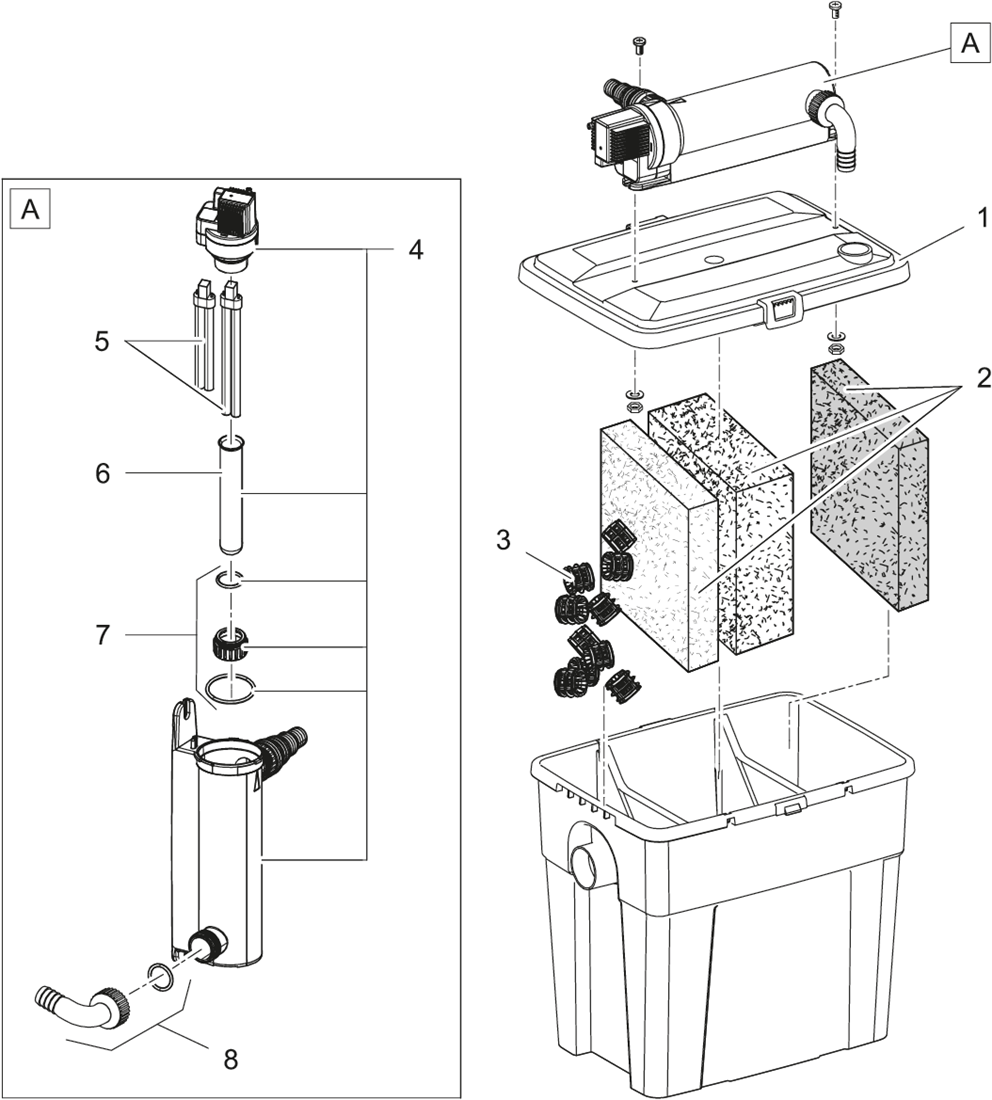 A
4
5
6
7
8
A
1
2
3