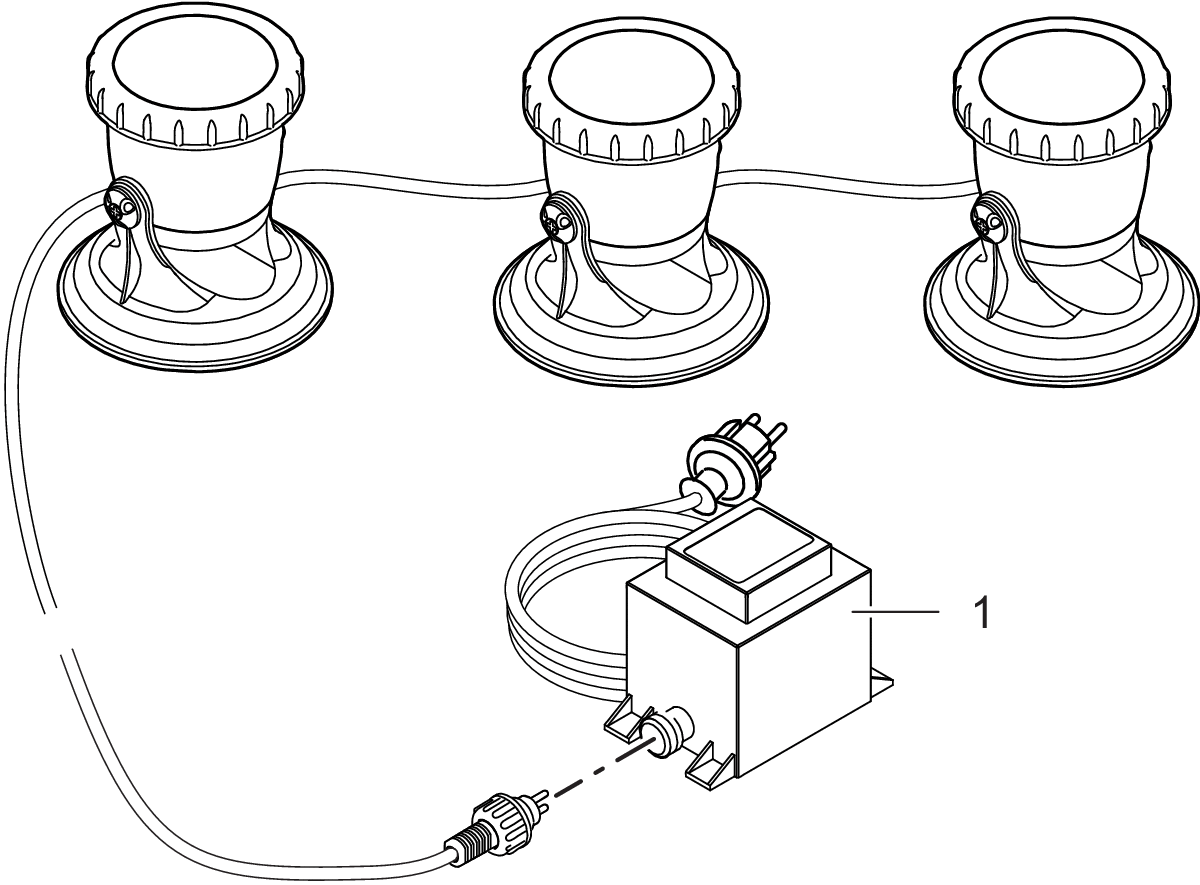 1