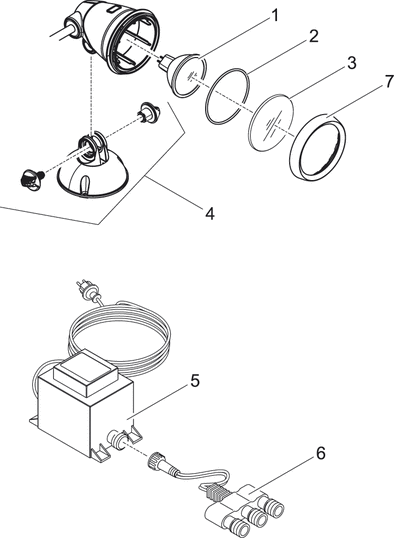 1
2
3
7
4
5
6