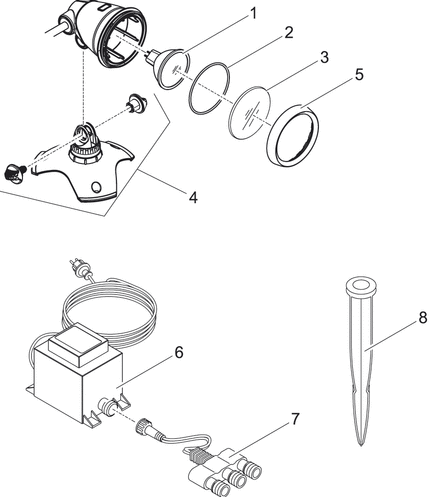 1
2
3
5
4
6
8
7