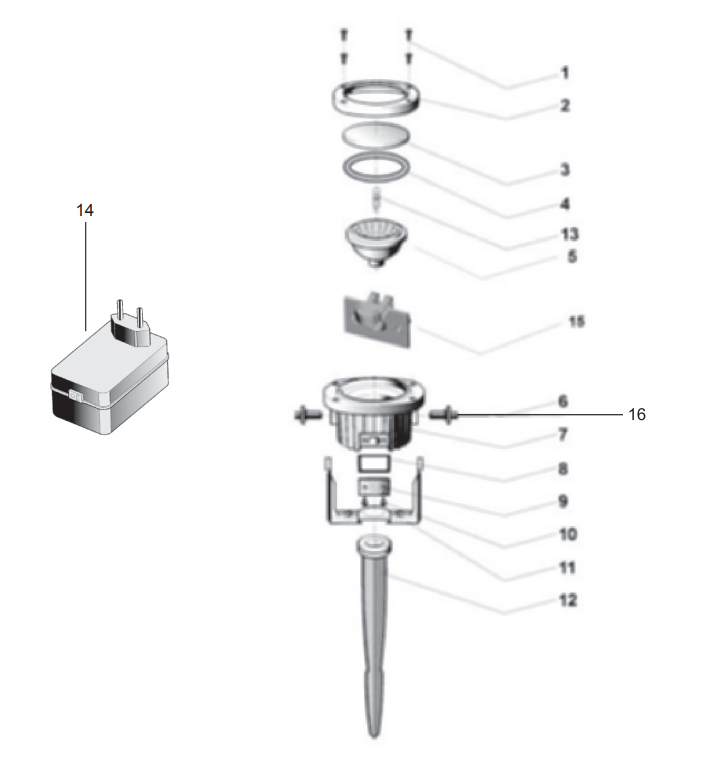 14

1
2
3
4
13
5
15
6
16
7
8
9
10
11
12