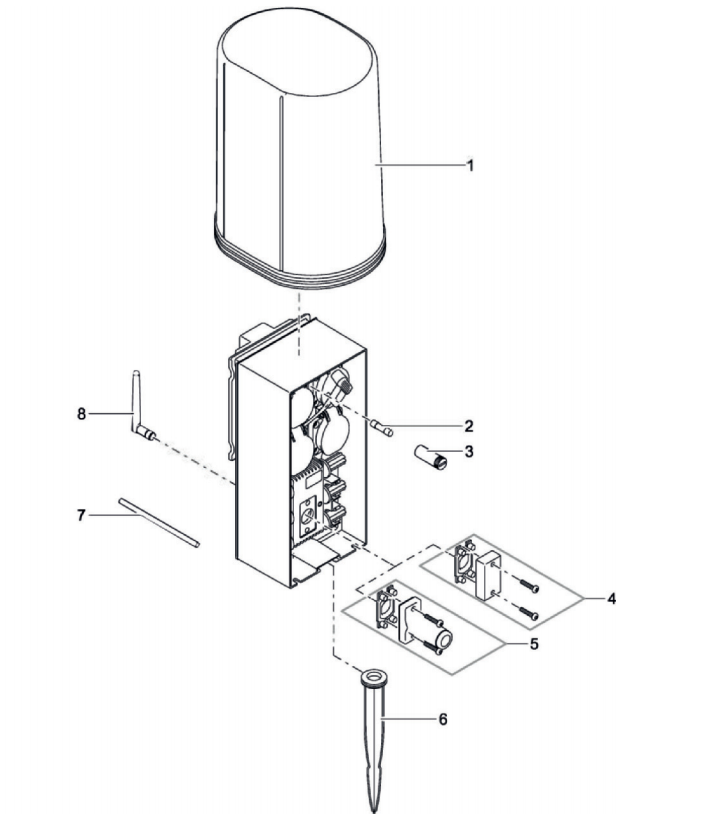 1
8
2
3
7
4
5
6