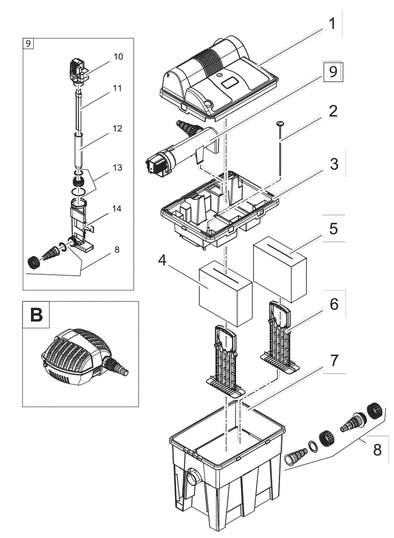 9
10
11
12
13
14
8
B
1
9
2
3
5
4
6
7
8