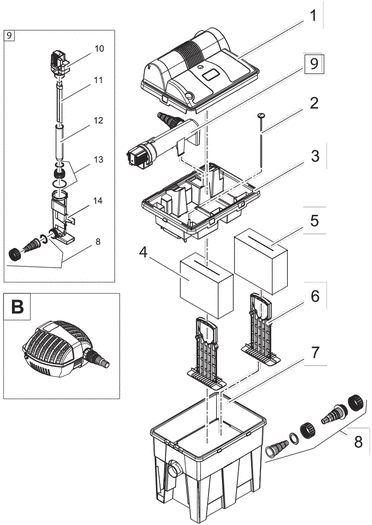 9
10
11
12
13
14
8
B
1
9
2
3
5
4
6
7
8