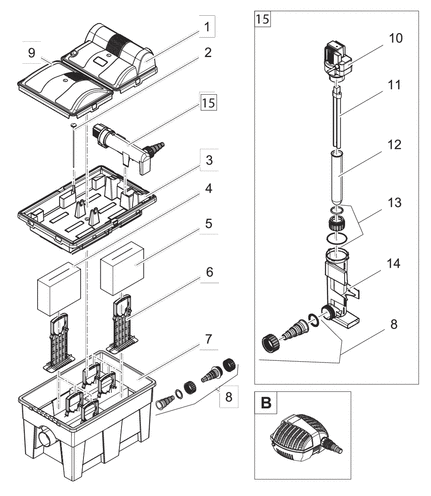 1
9
2
15
3
4
5
6
7
8
15
10
11
12
13
14
8
B