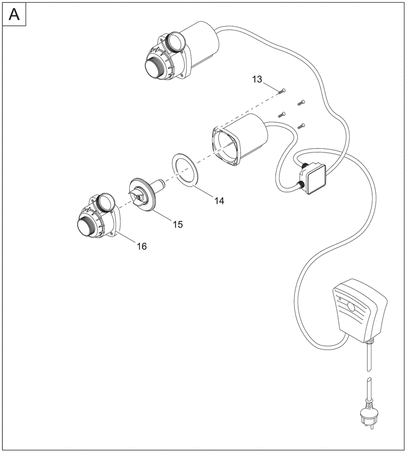 A

13

14

15

16