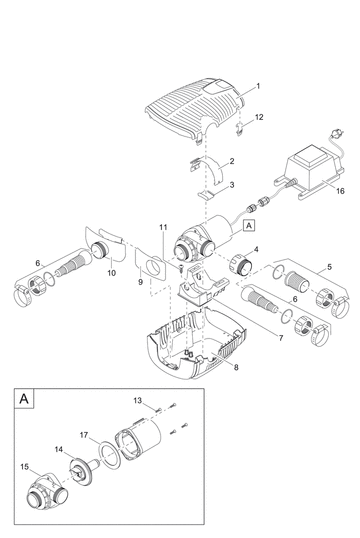 1
12
2
3
16
A
11
4
5
6
10
9
6
7
8
A
13
17
14
15