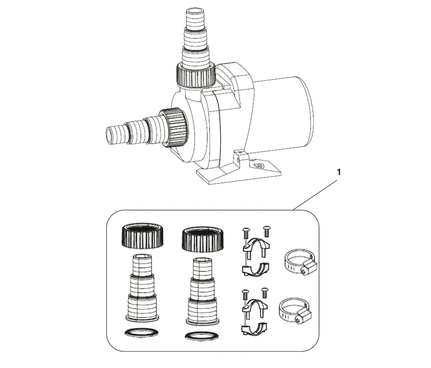 1