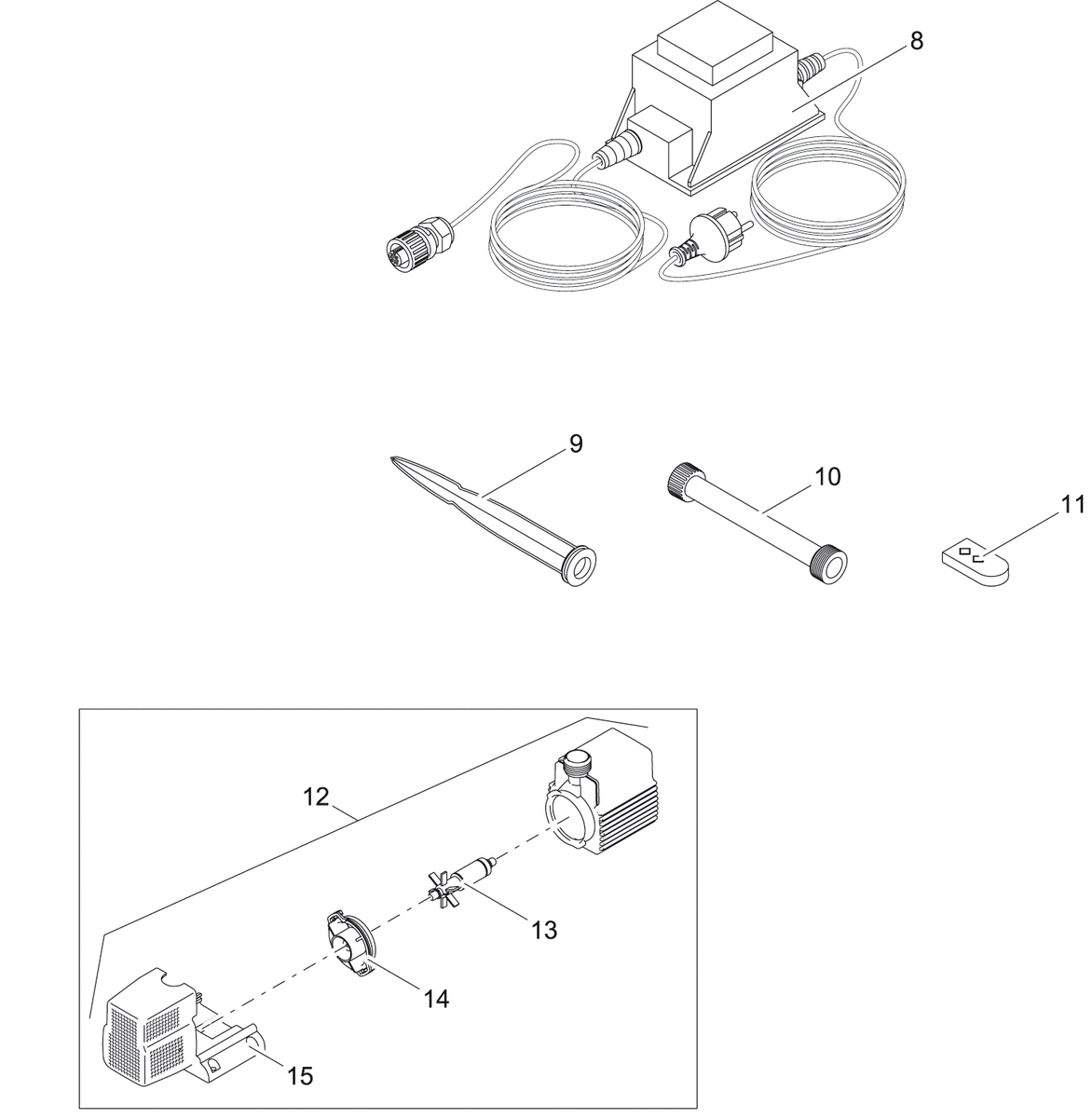 8

9

10

11

12

13

14

15