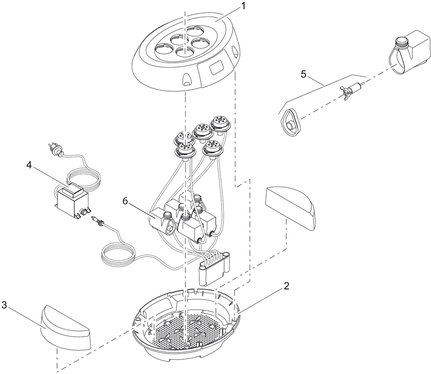 1
5
4
6
2
3