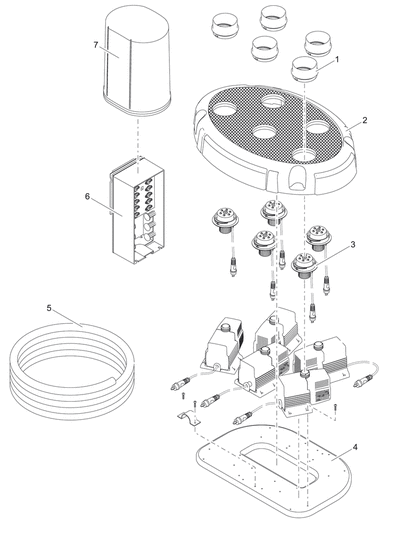 7
1
2
6
3
5
4