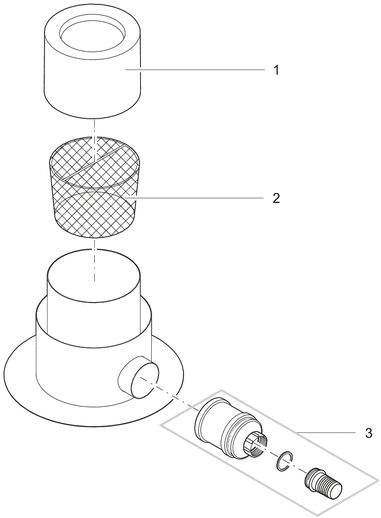 1
2
3