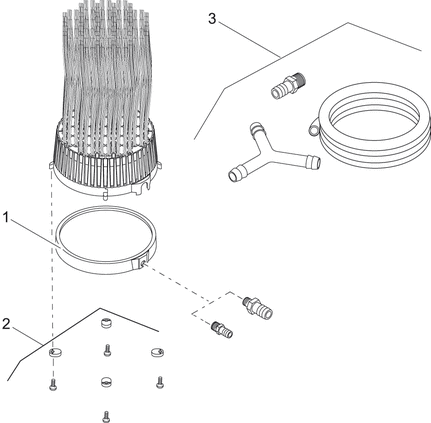 3
1
2