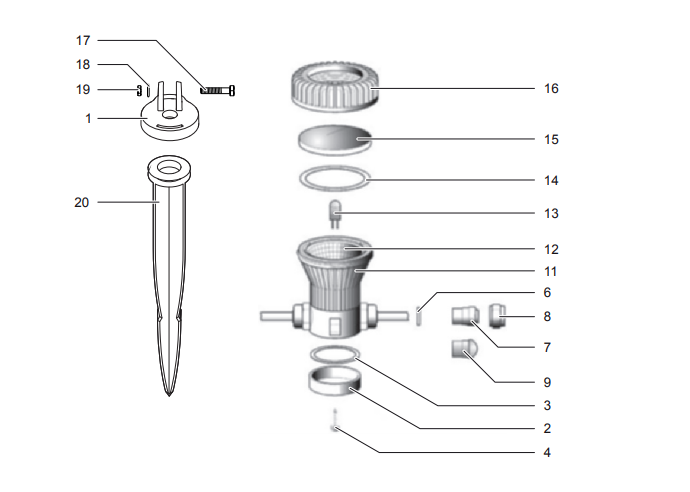 17
18
19
1
20
16
15
14
13
12
11
6
8
7
9
3
2
4