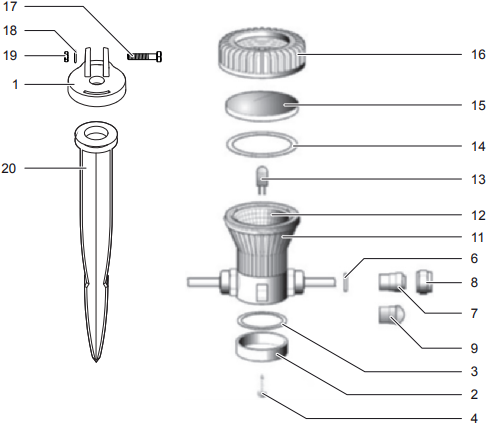 17
18
19
1
20
16
15
14
13
12
11
6
8
7
9
3
2
4