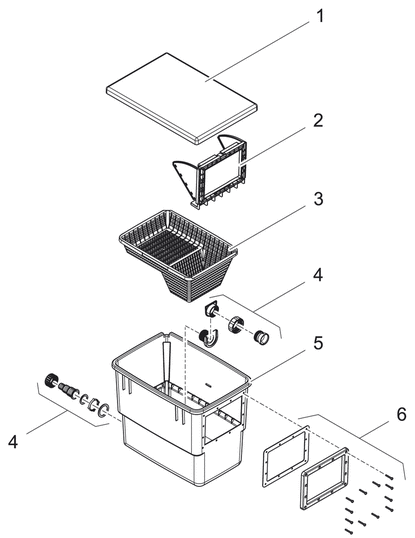 1
2
3
4
5
4
6