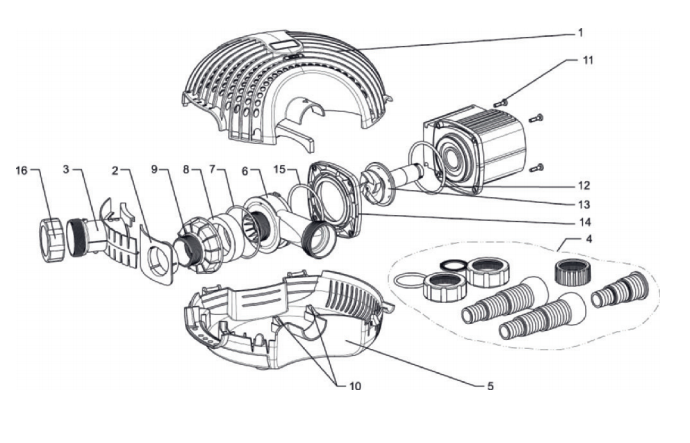 1
11
16
3
2
9
8
7
6
15
12
13
14
4
10
5