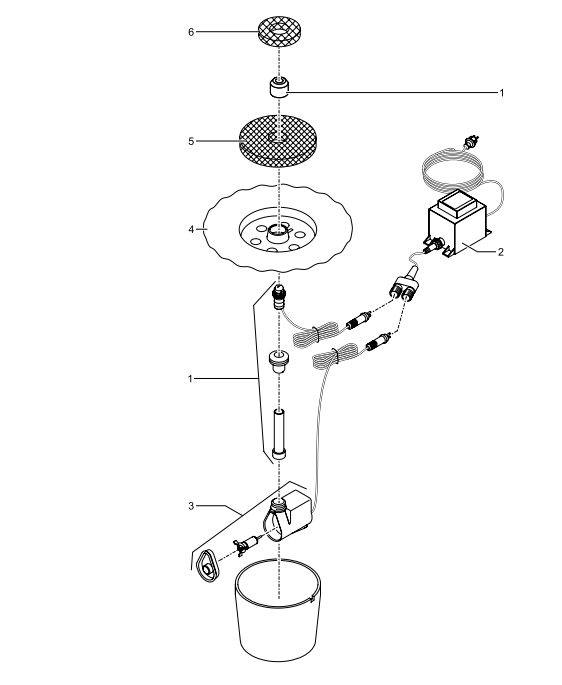 6
1
5
4
2
1
3