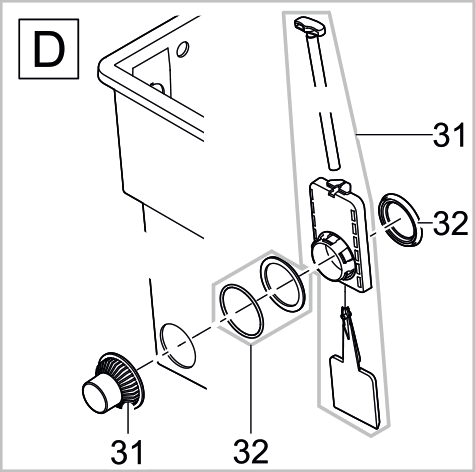 D

31

32

31

32