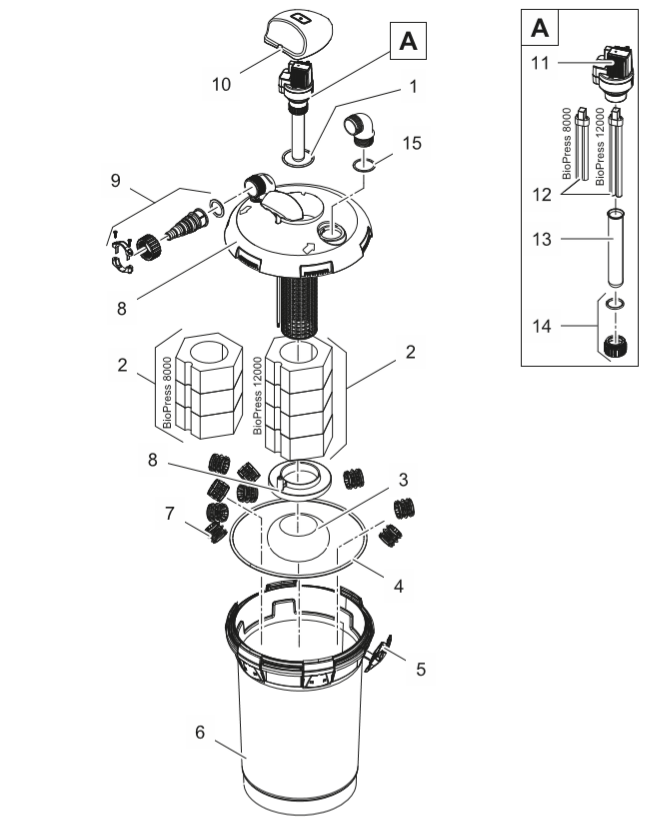 A

10

1

15

9

8

2

BioPress 8000

BioPress 12000

2

8

3

7

4

5

6

A

11

BioPress 8000

BioPress 12000

12

13

14