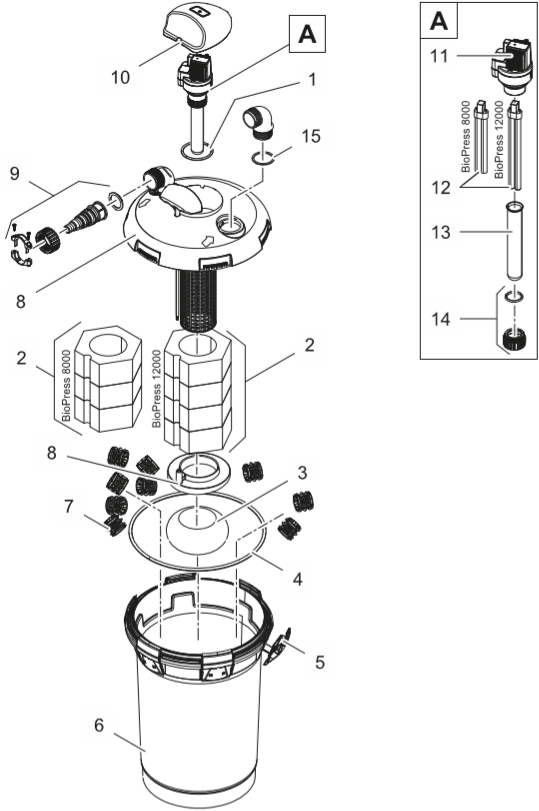 A
10
1
15
9
8
2
BioPress 8000
BioPress 12000
2
8
3
7
4
5
6

A
11
BioPress 8000
BioPress 12000
12
13
14