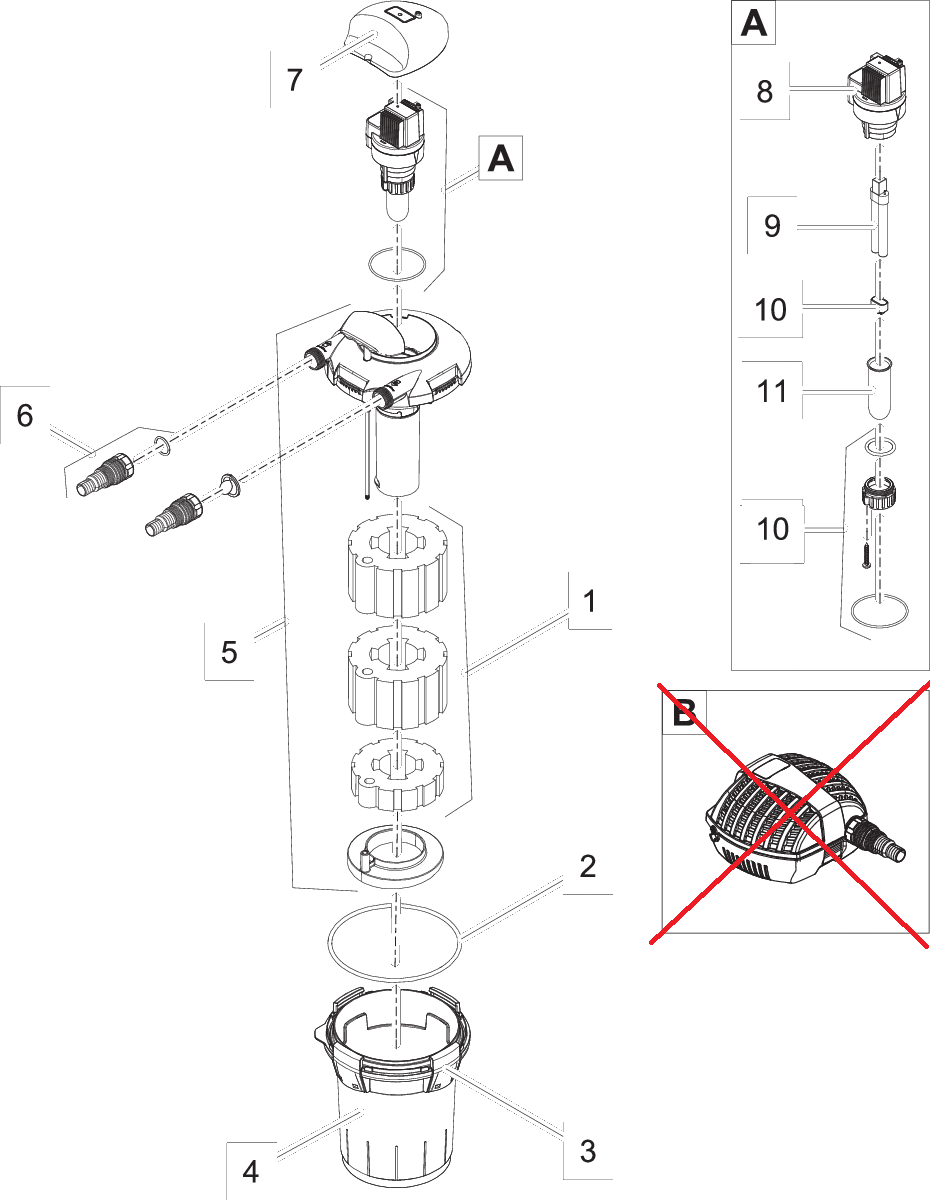 7
A
6
5
1
2
3
4
A
8
9
10
11
10
B