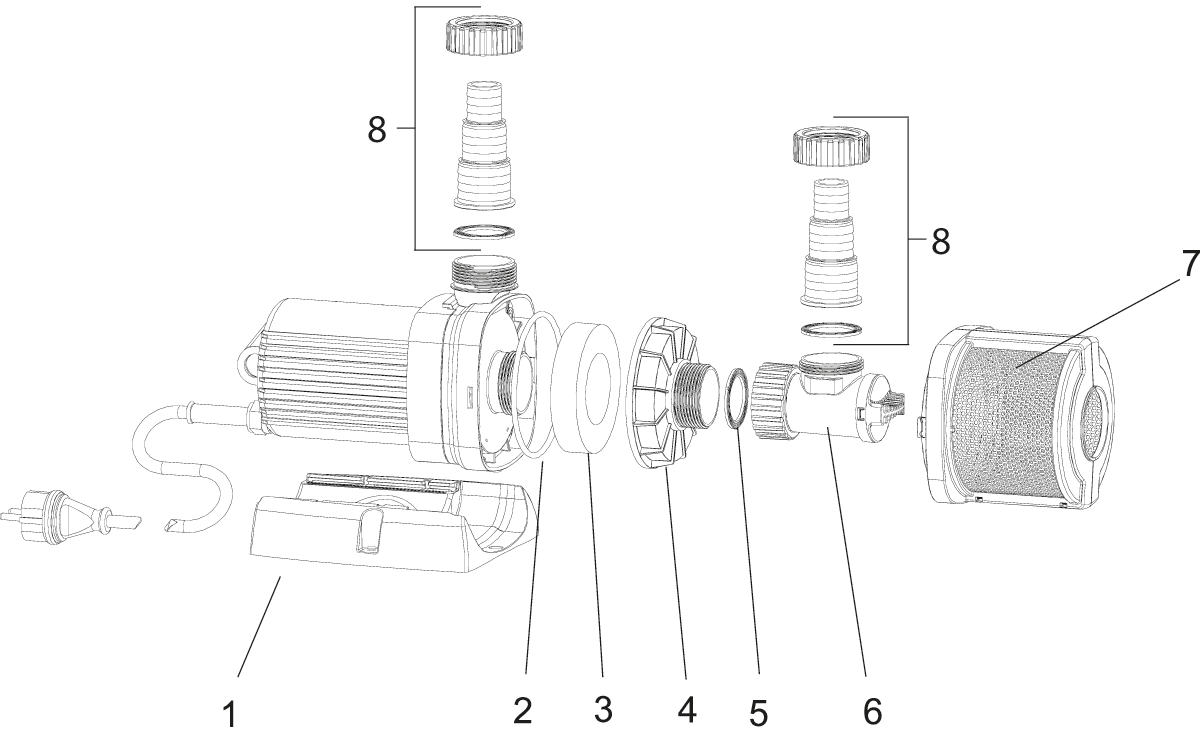 8
8
7
1
2
3
4
5
6