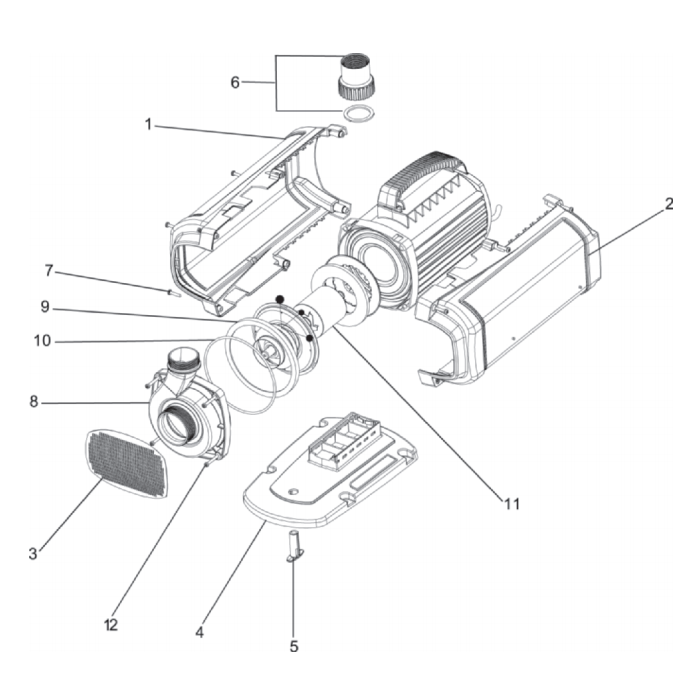 6
1
2
7
9
10
8
11
3
12
4
5