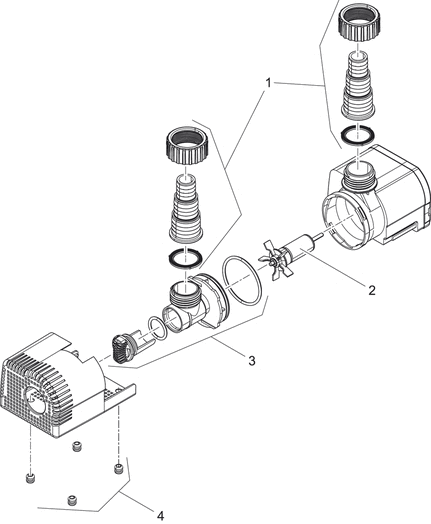 1
2
3
4