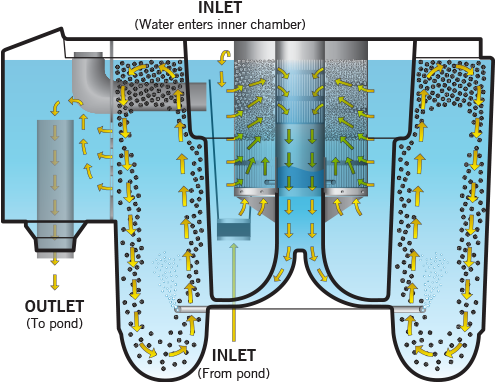 INLET
(Water enters inner chamber)

OUTLET
(To pond)

INLET
(From pond)