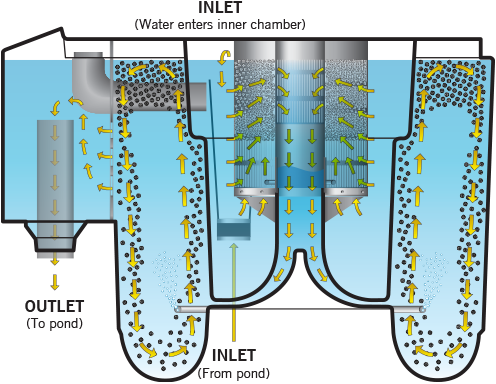 INLET
(Water enters inner chamber)

OUTLET
(To pond)

INLET
(From pond)