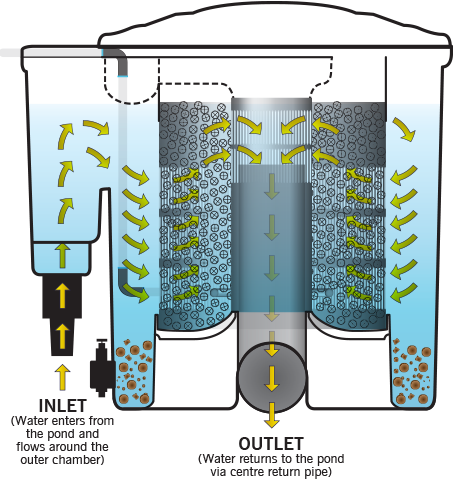 INLET
(Water enters from the pond and flows around the outer chamber)

OUTLET
(Water returns to the pond via centre return pipe)