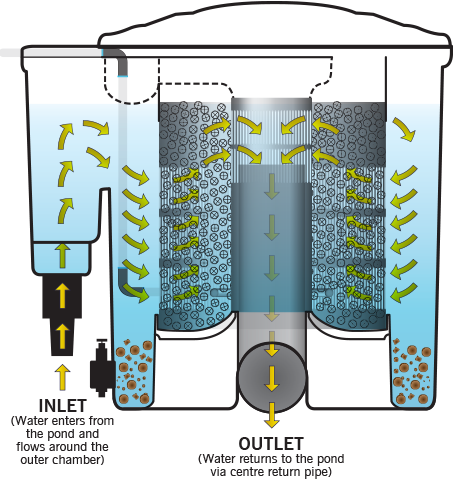 INLET
(Water enters from the pond and flows around the outer chamber)

OUTLET
(Water returns to the pond via centre return pipe)