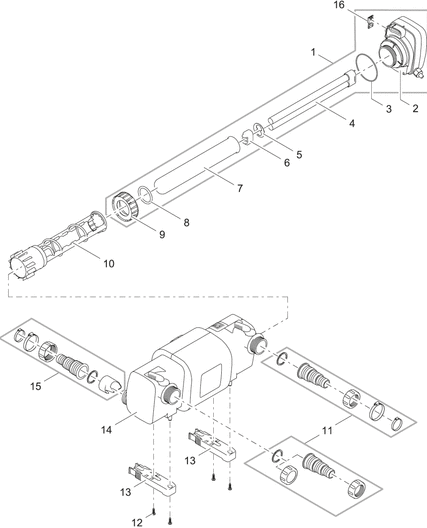 16
1
3
2
4
5
6
7
8
9
10
15
14
11
13
13
12