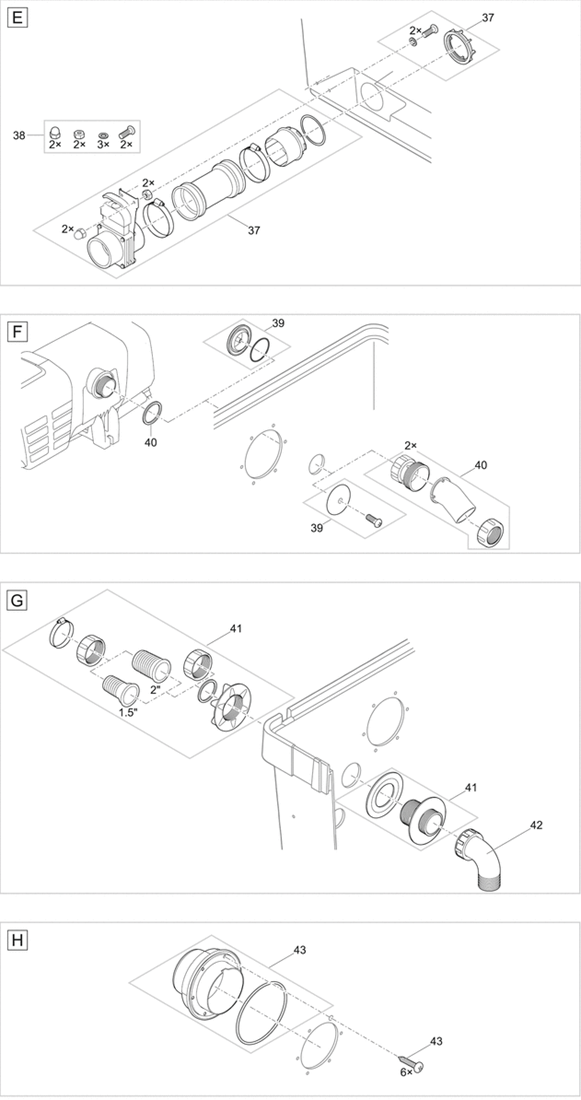 E

2×
37

38
2×
2×
3×
2×

2×

2×

37

F

39

40

2×
40

39

G

41

2"
1.5"

41

42

H

43

43
6×